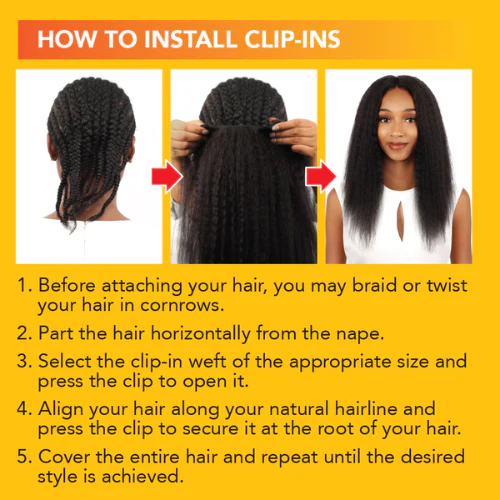 HOW TO INSTALL CLIP-INS

1. Before attaching your hair, you may braid or twist your hair in cornrows.

2. Part the hair horizontally from the nape.

3. Select the clip-in weft of the appropriate size and press the clip to open it.

4. Align your hair along your natural hairline and press the clip to secure it at the root of your hair.

5. Cover the entire hair and repeat until the desired style is achieved.