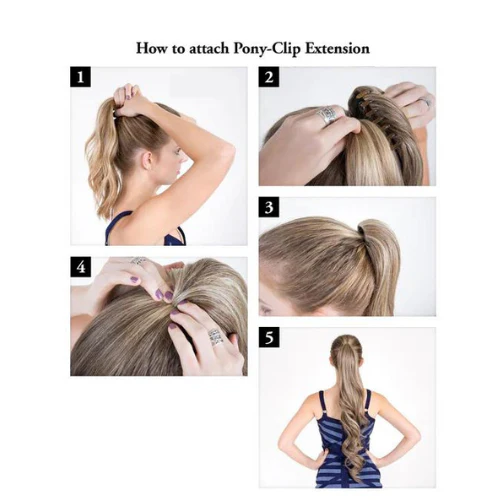 How to attach Pony-Clip Extension

1

2

3

4

5