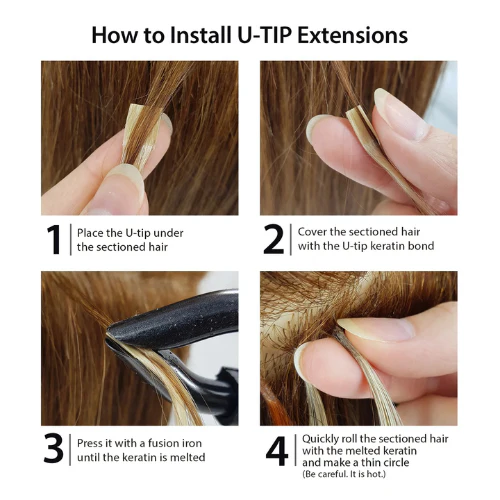 How to Install U-TIP Extensions

1 Place the U-tip under the sectioned hair

2 Cover the sectioned hair with the U-tip keratin bond

3 Press it with a fusion iron until the keratin is melted

4 Quickly roll the sectioned hair with the melted keratin and make a thin circle (Be careful. It is hot.)