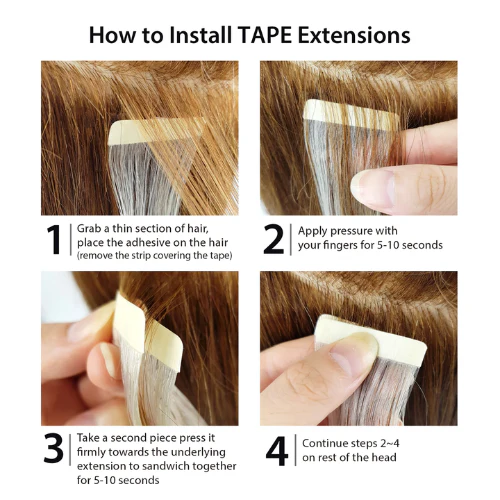 How to Install TAPE Extensions

1 Grab a thin section of hair, place the adhesive on the hair (remove the strip covering the tape)

2 Apply pressure with your fingers for 5-10 seconds

3 Take a second piece press it firmly towards the underlying extension to sandwich together for 5-10 seconds

4 Continue steps 2~4 on rest of the head