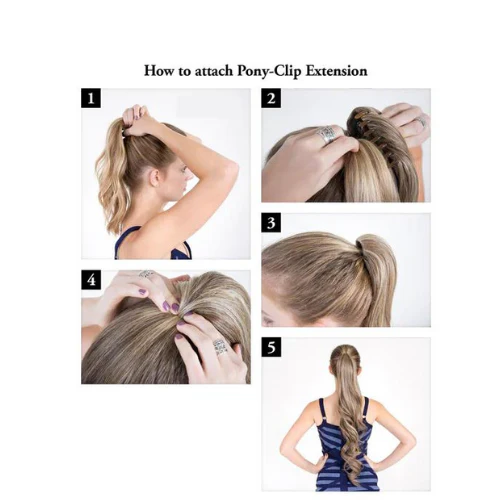 How to attach Pony-Clip Extension

1

2

3

4

5