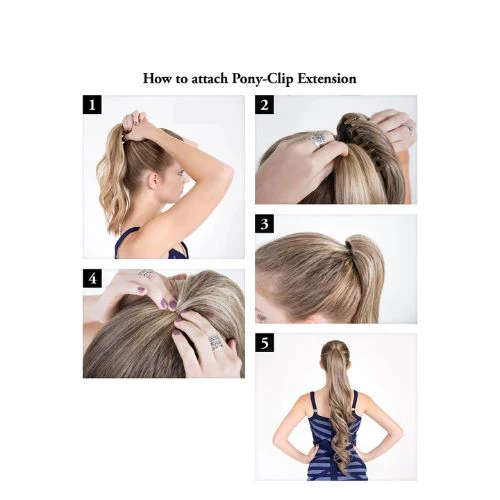 How to attach Pony-Clip Extension

1

2

3

4

5